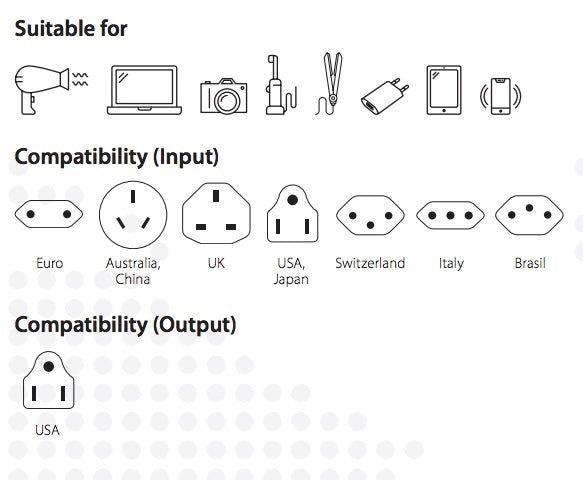 Suitable for

Compatibility (Input)

Euro

Australia, China

UK

USA, Japan

Switzerland

Italy

Brasil

Compatibility (Output)

USA